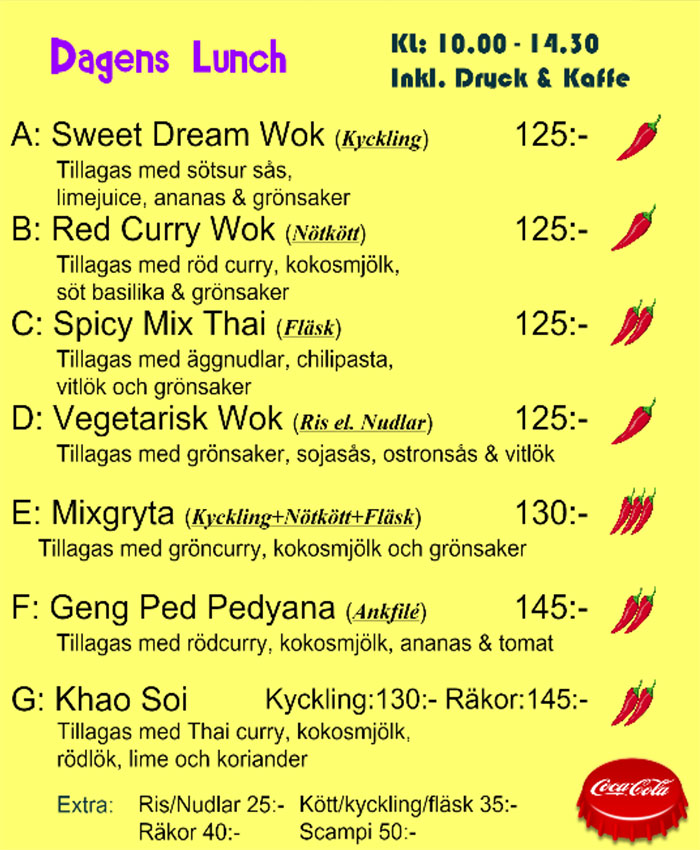 Dagens Lunch

Kl: 10.00 - 14.30
Inkl. Dryck & Kaffe

A: Sweet Dream Wok (Kyckling) 125:-
Tillagas med sötsur sås, limejuice, ananas & grönsaker

B: Red Curry Wok (Nötkött) 125:-
Tillagas med röd curry, kokosmjölk, söt basilika & grönsaker

C: Spicy Mix Thai (Fläsk) 125:-
Tillagas med äggnudlar, chilipasta, vitlök och grönsaker

D: Vegetarisk Wok (Ris el. Nudlar) 125:-
Tillagas med grönsaker, sojasås, ostronsås & vitlök

E: Mixgryta (Kyckling+Nötkött+Fläsk) 130:-
Tillagas med gröncurry, kokosmjölk och grönsaker

F: Geng Ped Pedyana (Ankfilé) 145:-
Tillagas med rödcurry, kokosmjölk, ananas & tomat

G: Khao Soi Kyckling:130:- Räkor:145:-
Tillagas med Thai curry, kokosmjölk, rödlök, lime och koriander

Extra: Ris/Nudlar 25:- Kött/kyckling/fläsk 35:-
Räkor 40:- Scampi 50:-

Coca-Cola